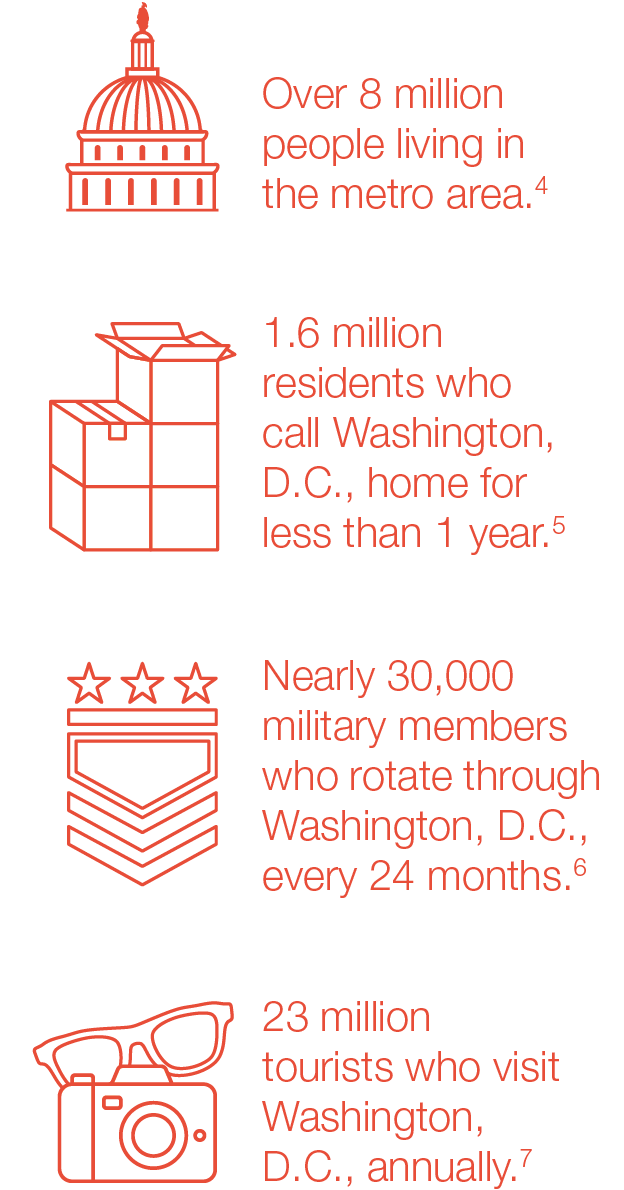 Over 8 million people living in the metro area.$^4$

1.6 million residents who call Washington, D.C., home for less than 1 year.$^5$

Nearly 30,000 military members who rotate through Washington, D.C., every 24 months.$^6$

23 million tourists who visit Washington, D.C., annually.$^7$